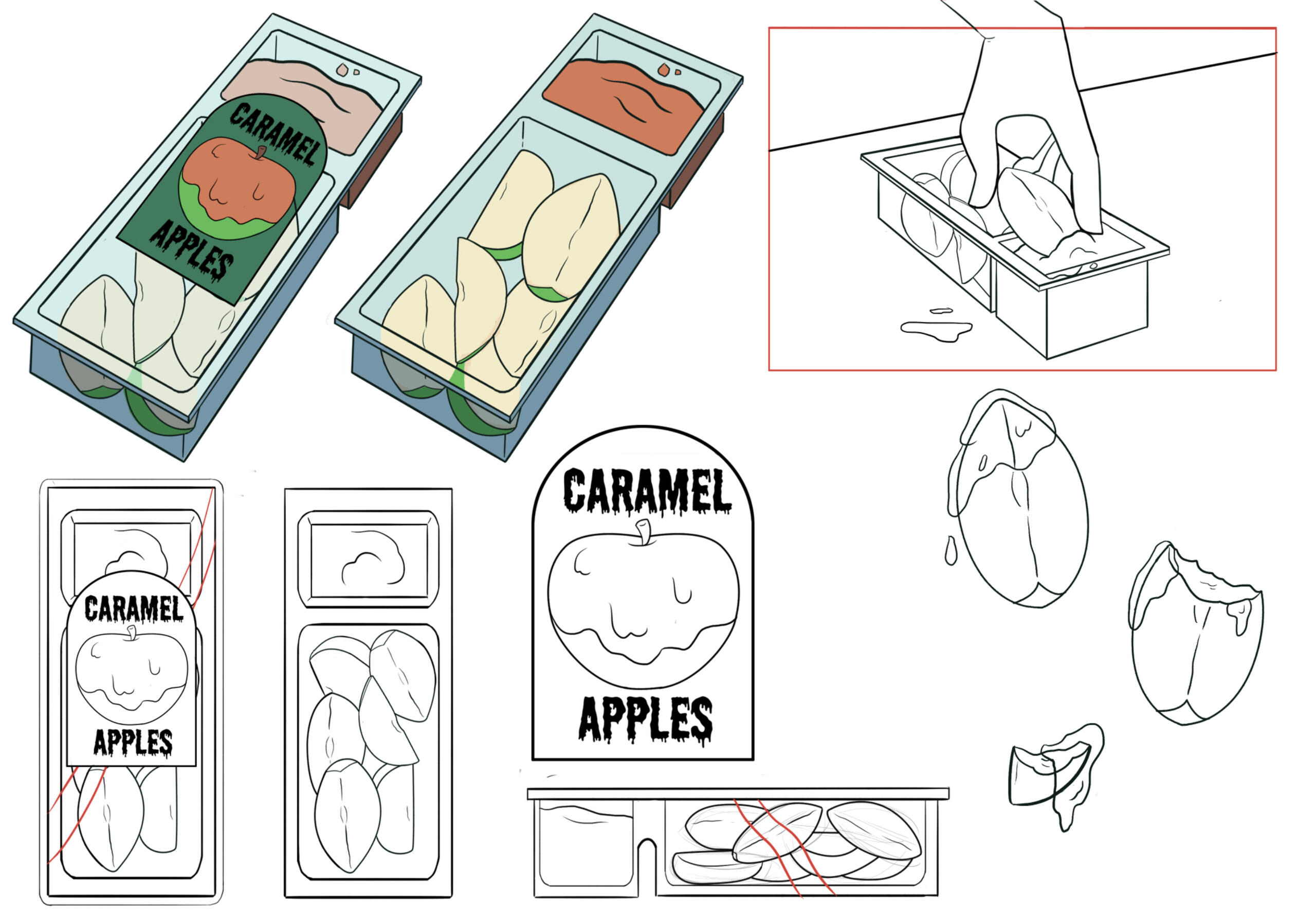 CARAMEL
APPLES

CARAMEL
APPLES

CARAMEL
APPLES